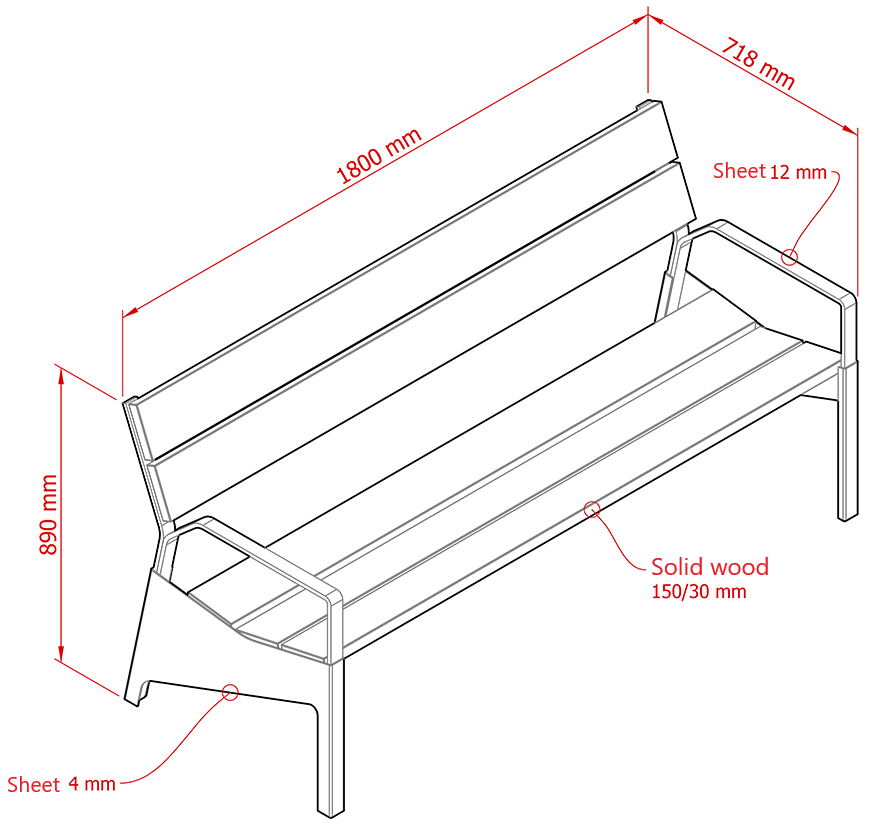 1800 mm

718 mm

Sheet 12 mm

890 mm

Solid wood
150/30 mm

Sheet 4 mm